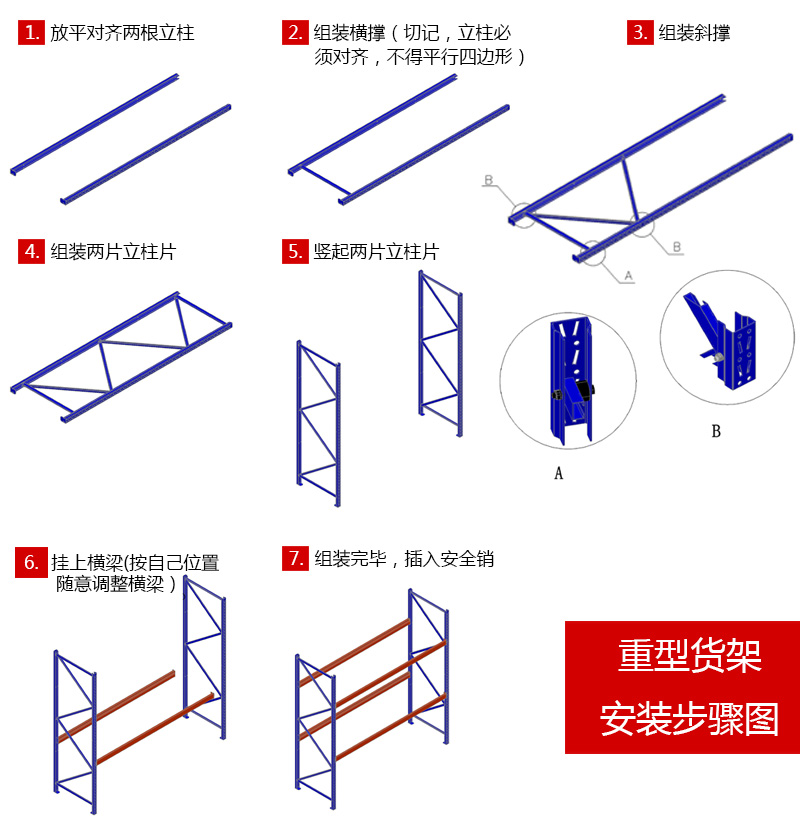 1. 放平对齐两根立柱

2. 组装横撑（切记，立柱必须对齐，不得平行四边形）

3. 组装斜撑

B

B

A

4. 组装两片立柱片

5. 竖起两片立柱片

A

B

6. 挂上横梁(按自己位置随意调整横梁）

7. 组装完毕，插入安全销

重型货架
安装步骤图